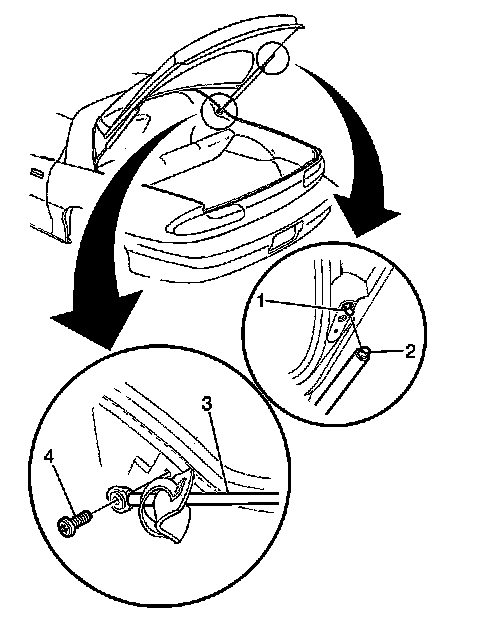 1
2
3
4