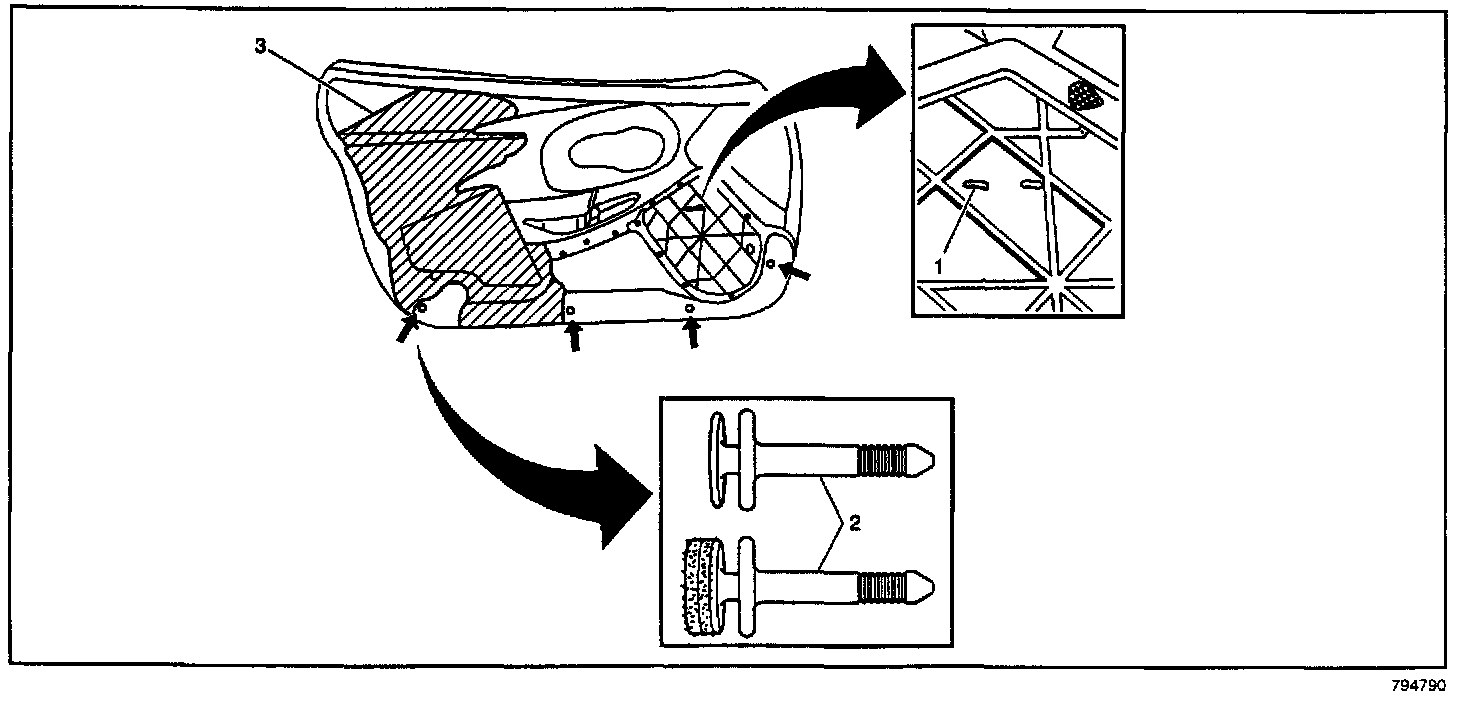 3

1

2

794790