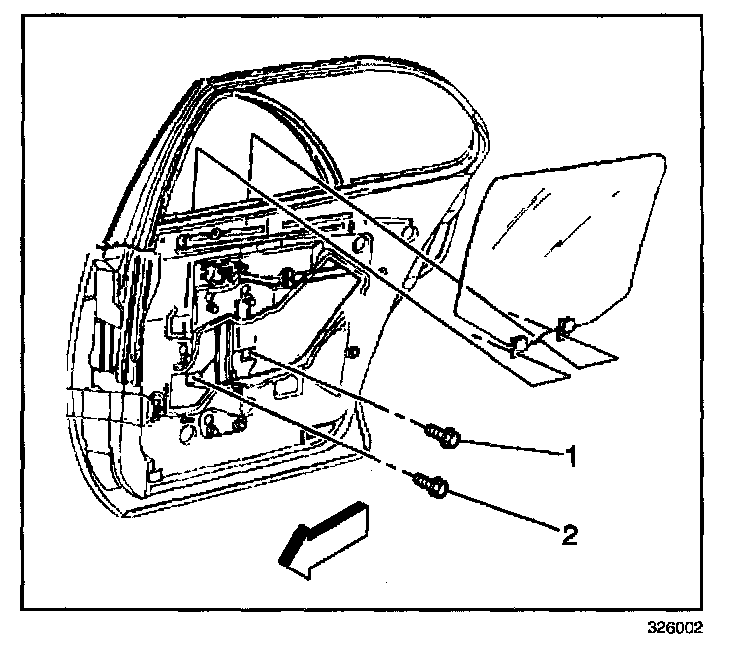 1
2
326002