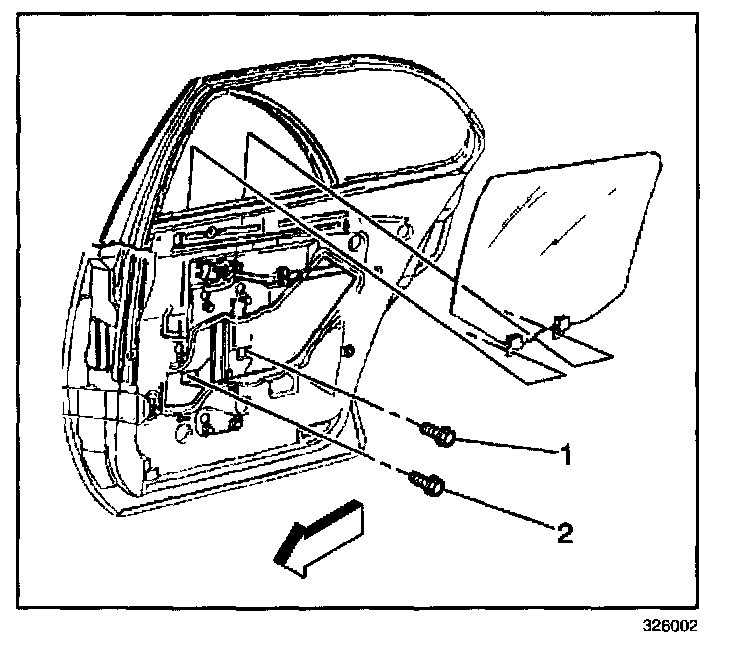 1
2
326002