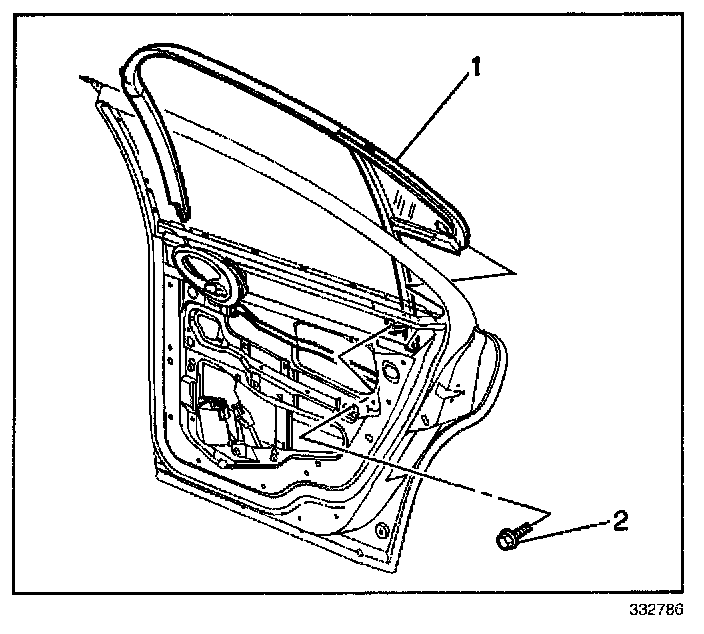 1

2

332786