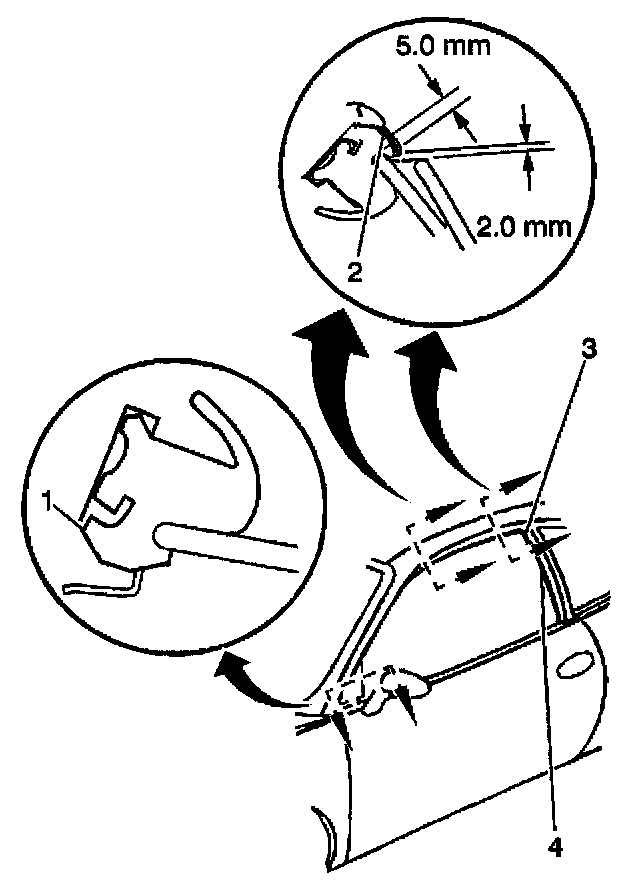 5.0 mm
2.0 mm
2
3
1
4