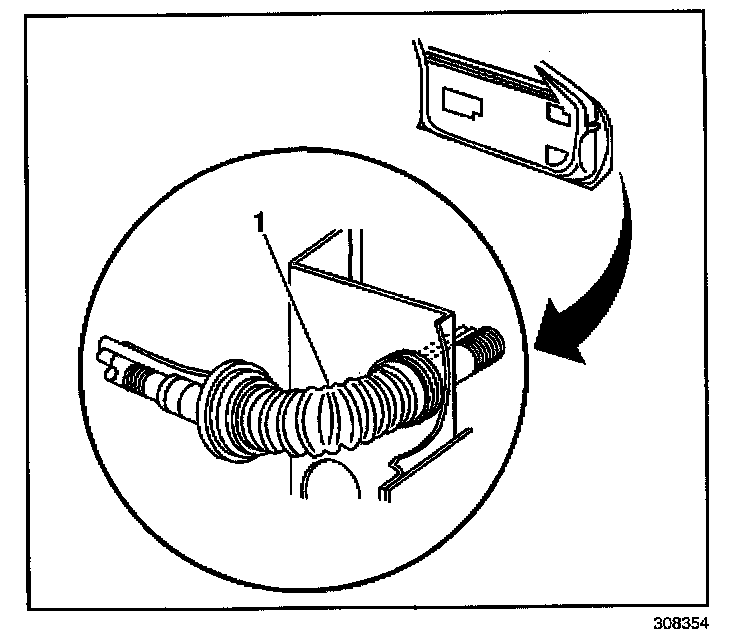 1

308354