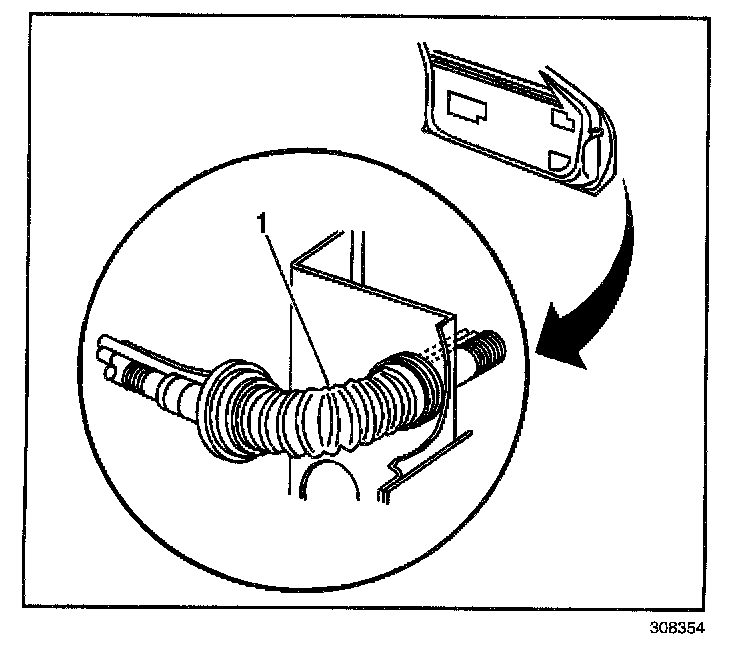 1

308354