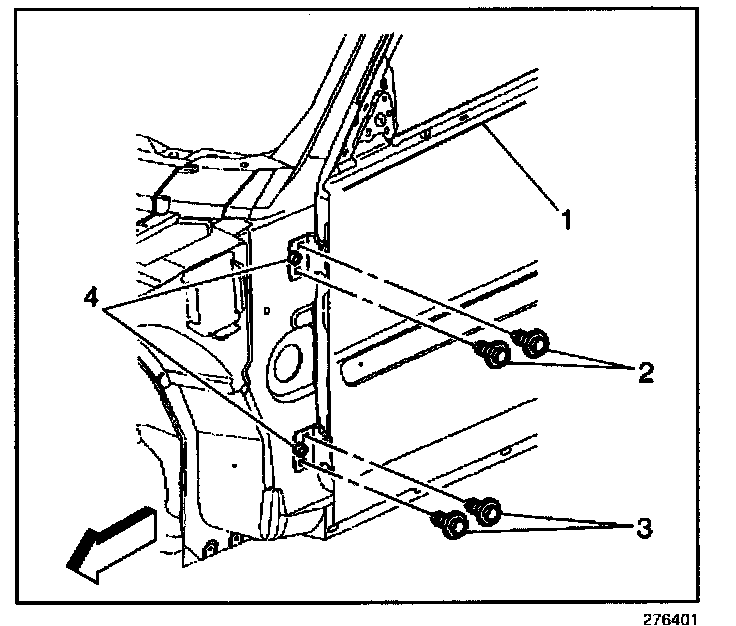 1
4
2
3
276401