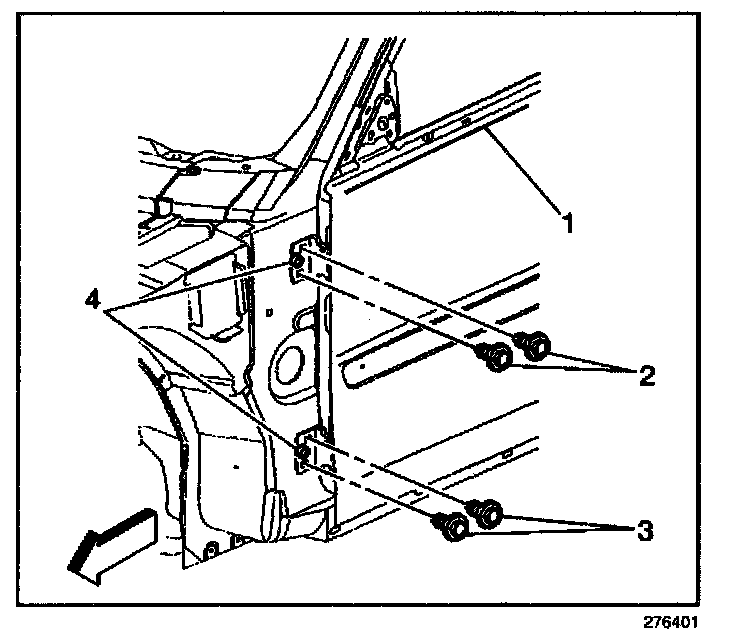 1
4
2
3
276401