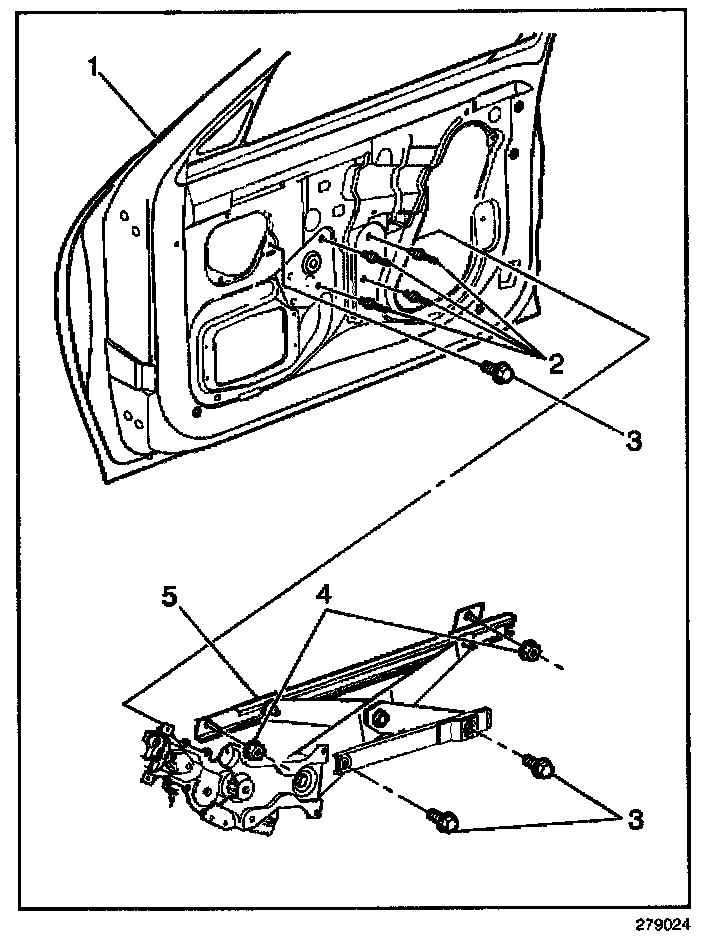 1
2
3
5
4
3
279024