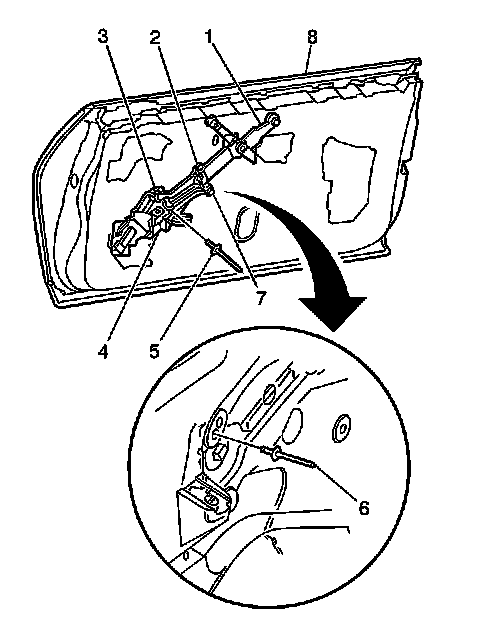 3
2
1
8
7
4
5
6