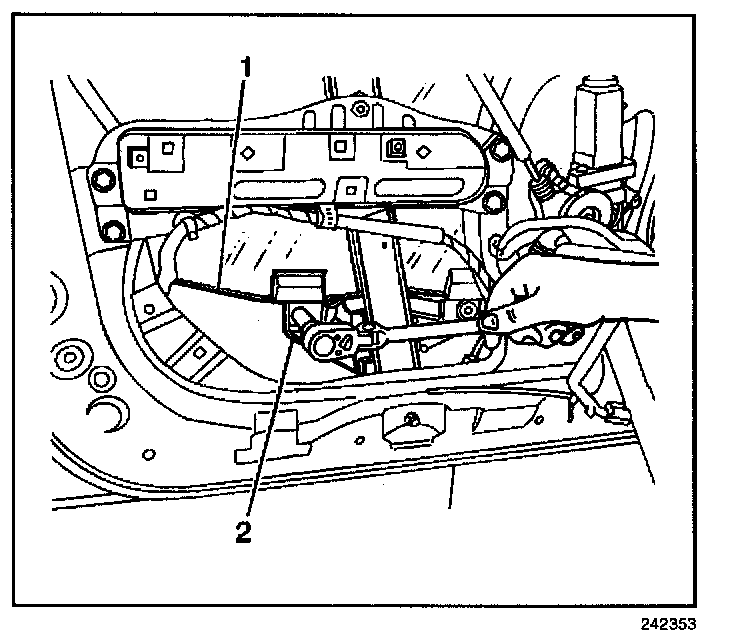 1

2

242353