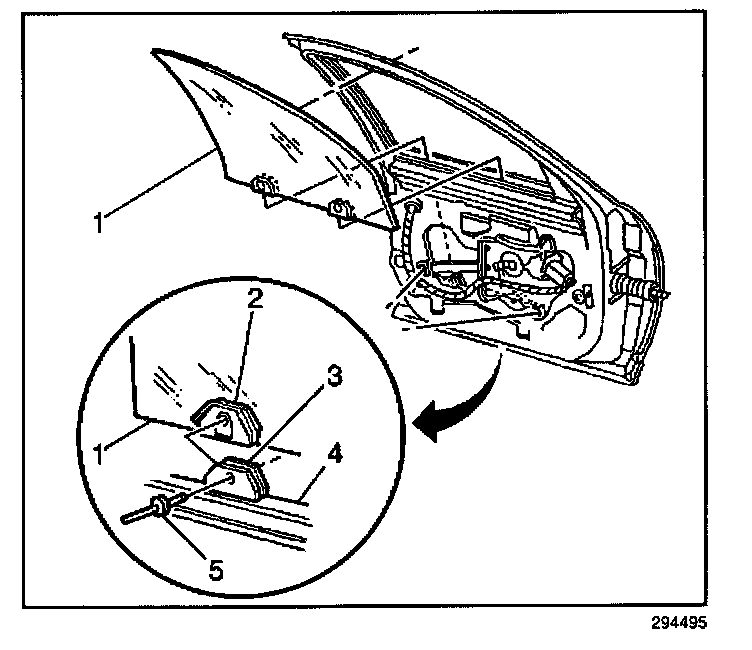 1
2
3
1
4
5
294495