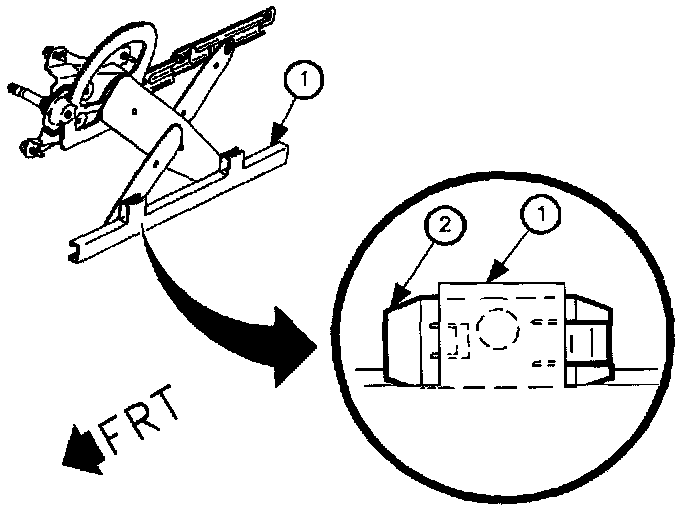 1

2

1

FRT