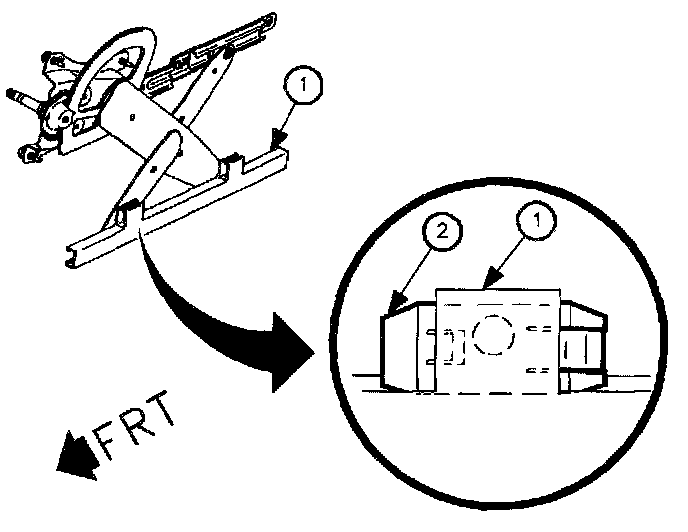 1

2

1

FRT