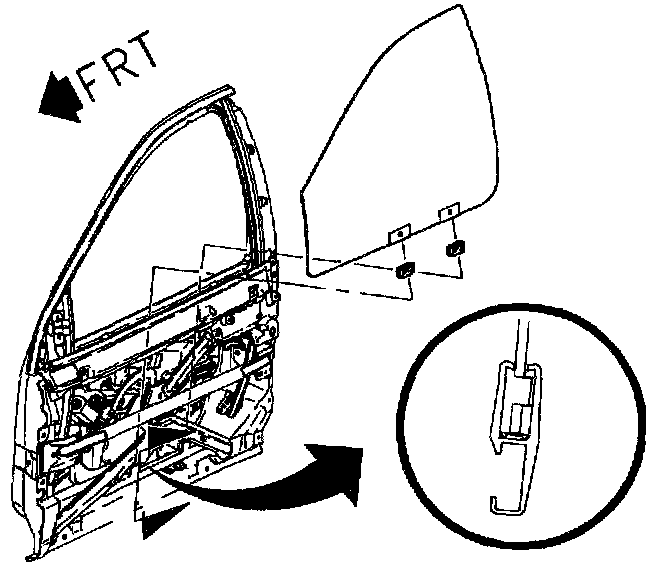 FRT