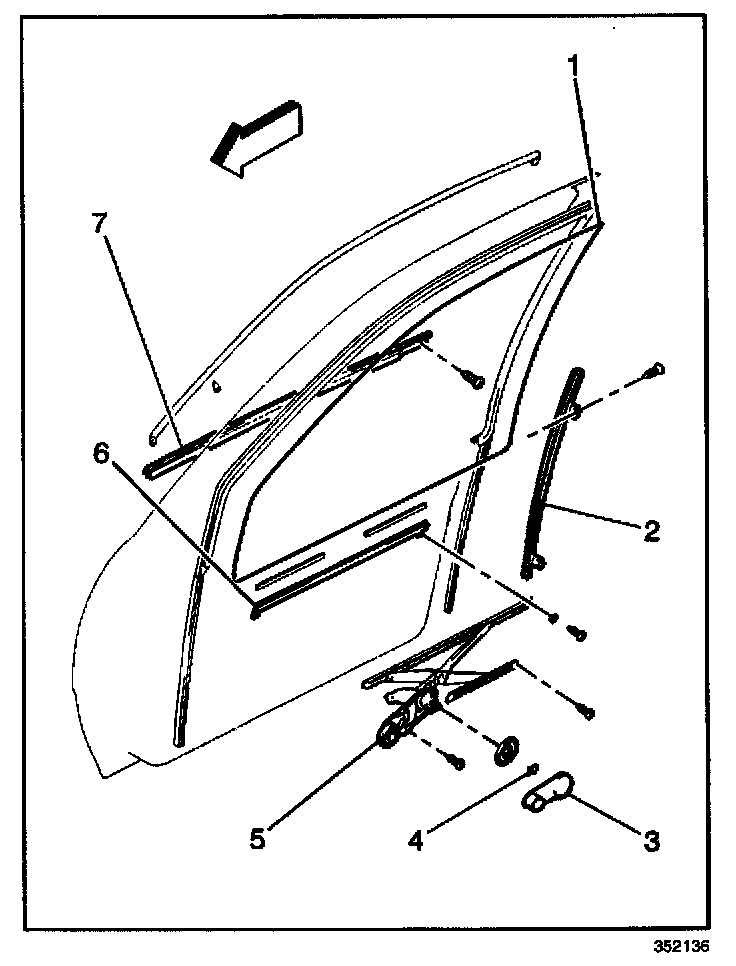 1
7
6
2
5
4
3
352136