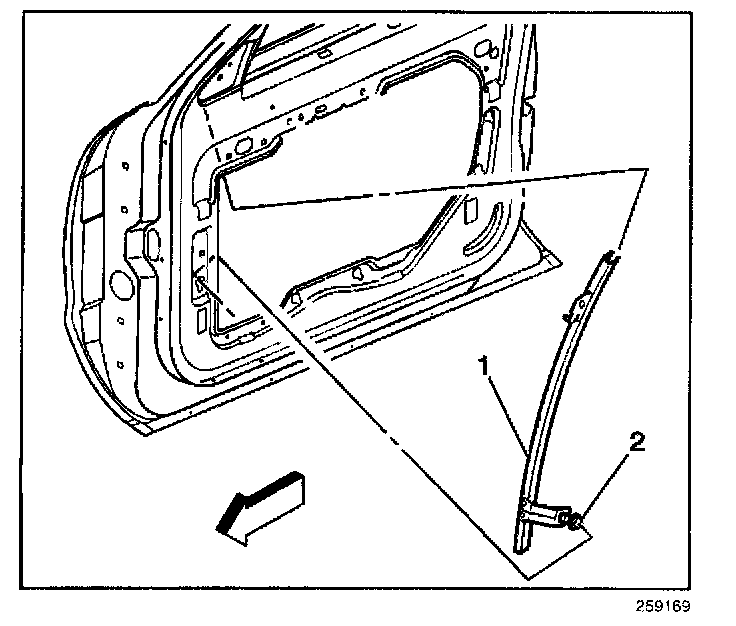 1
2
259169