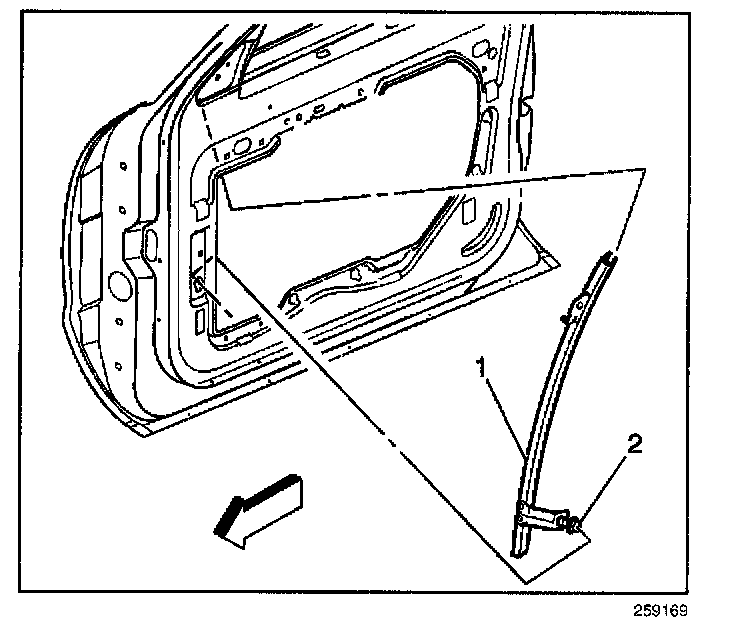 1

2

259169