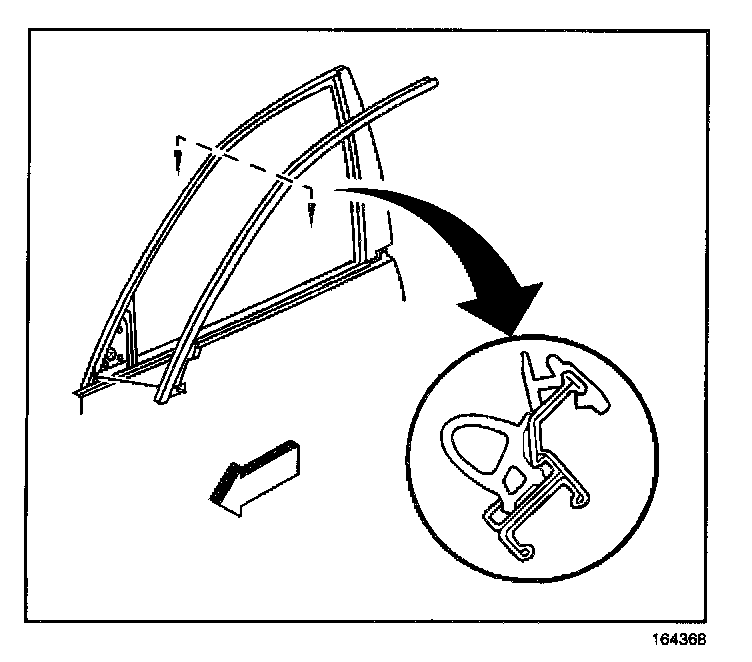 164368