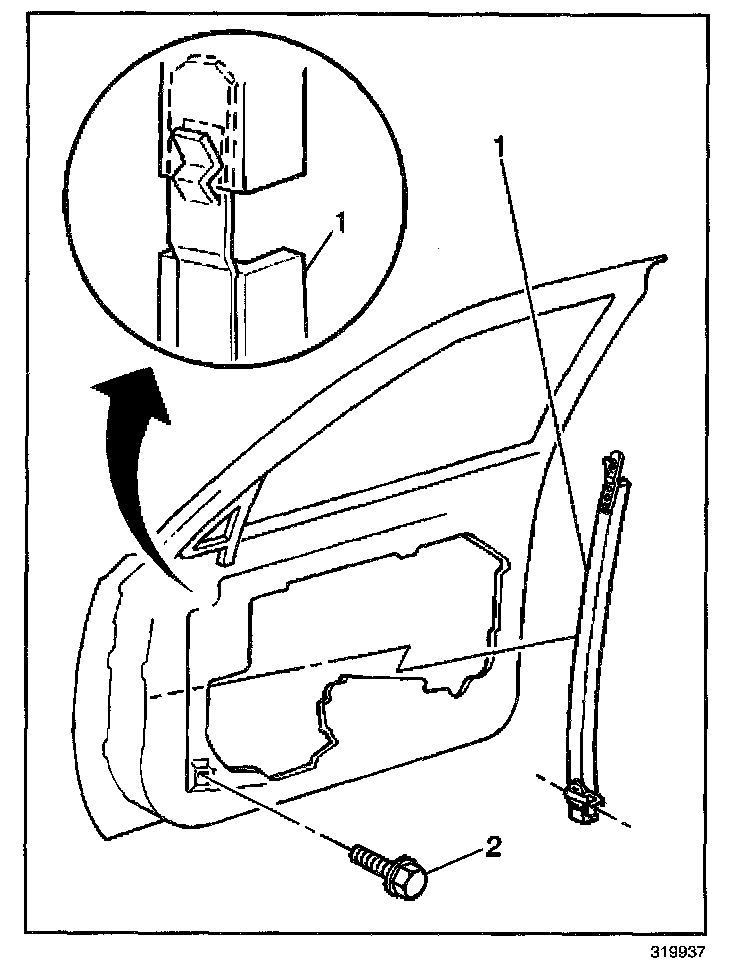 1

1

2

319937