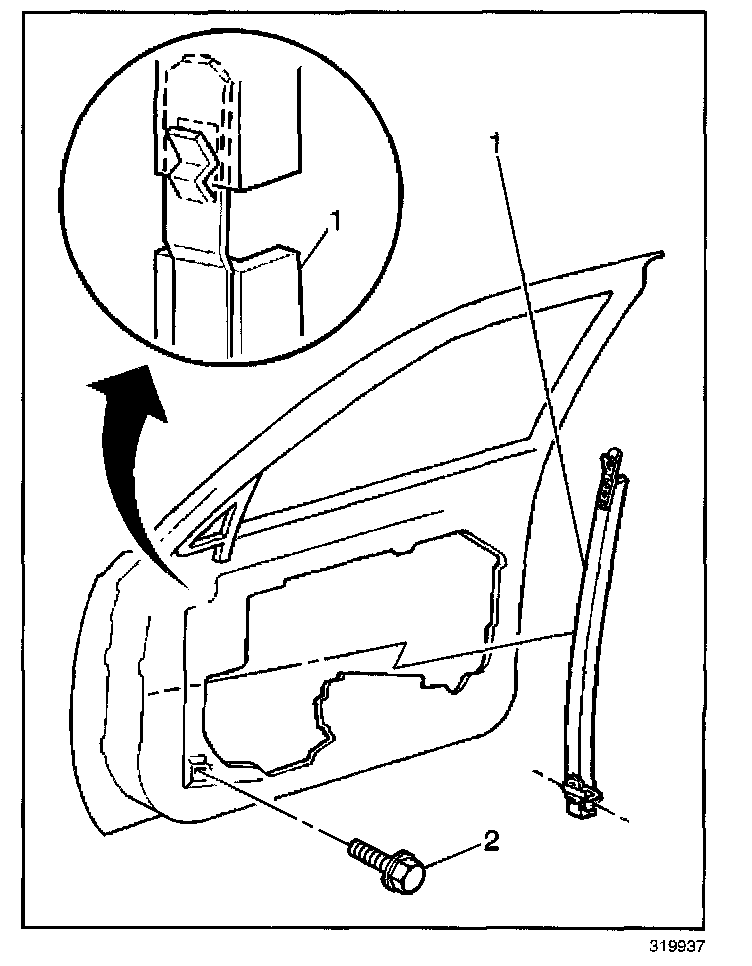 1

1

2

319937