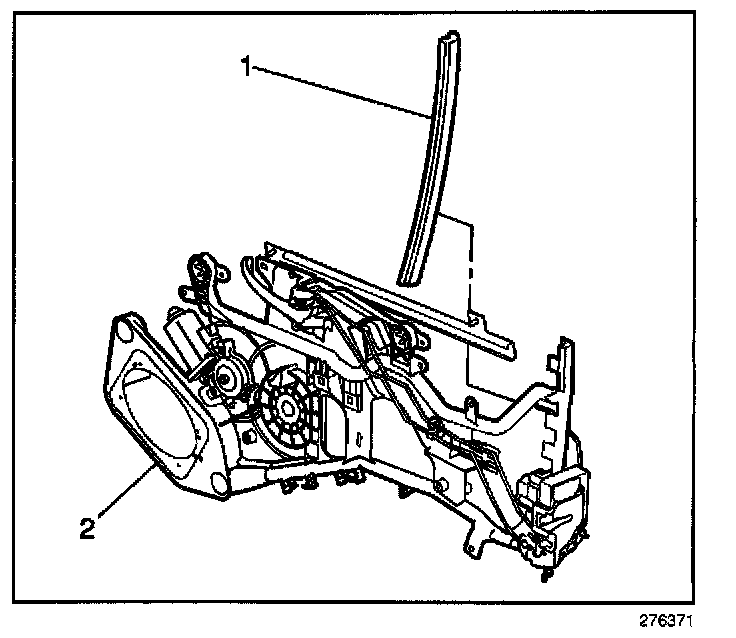 1

2

276371