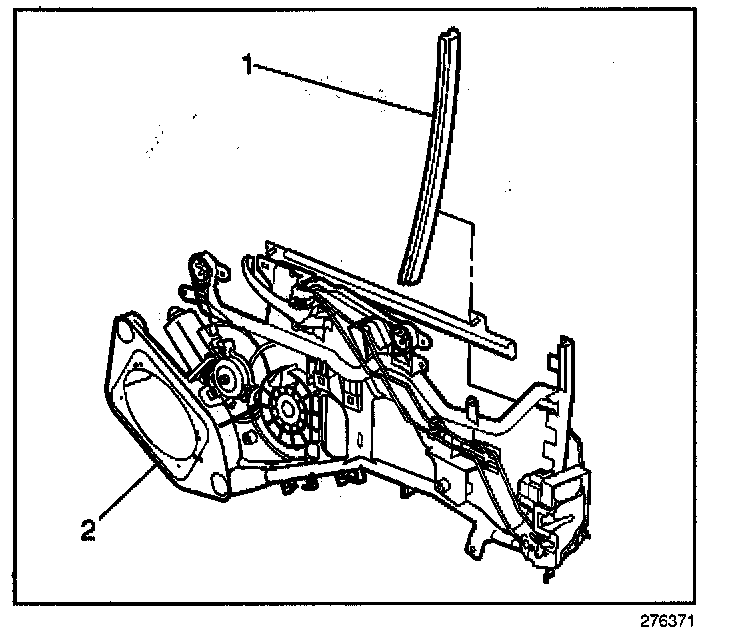 1

2

276371