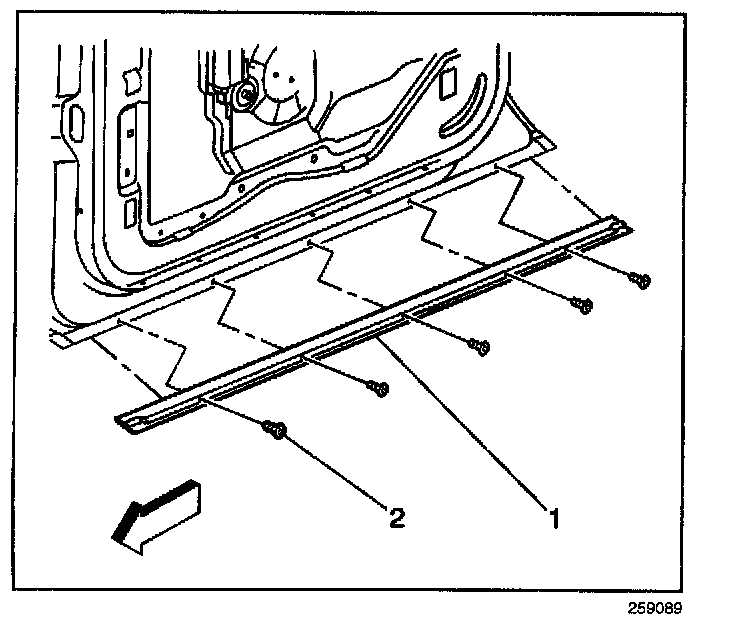 2
1
259089