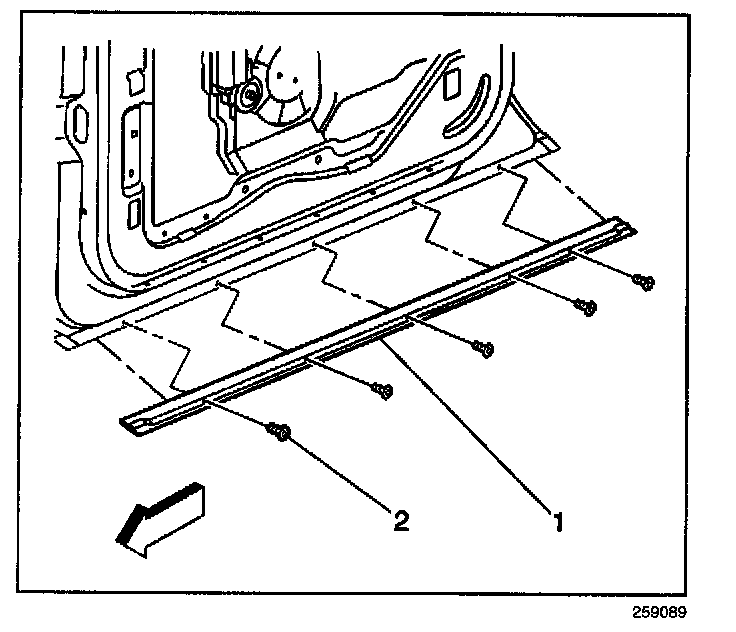 2

1

259089