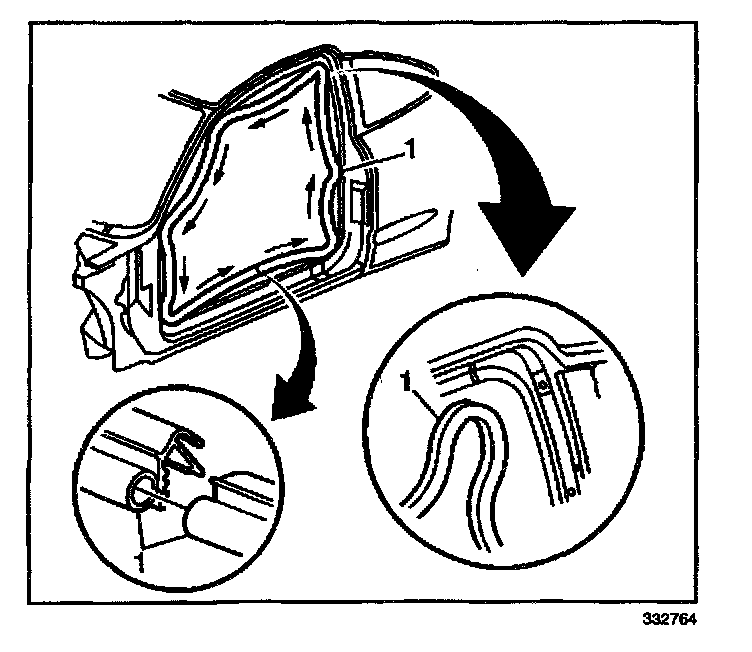 1

1

1

332764