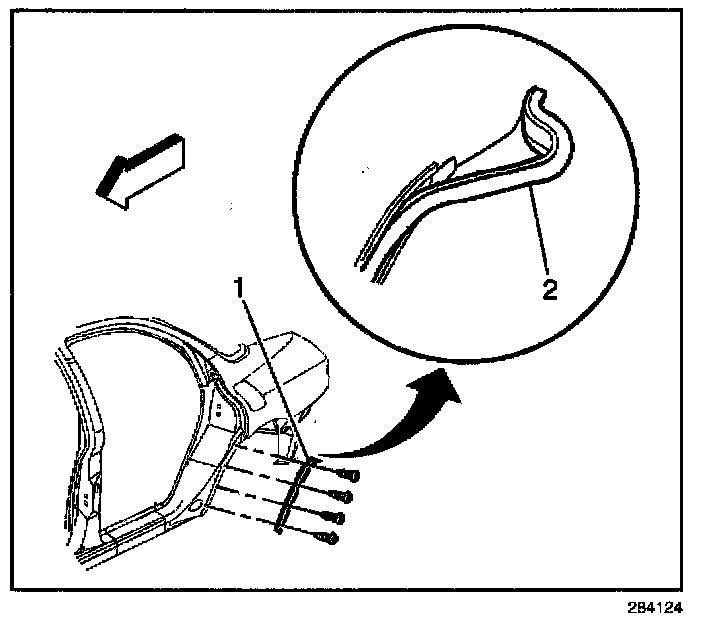 1

2

284124