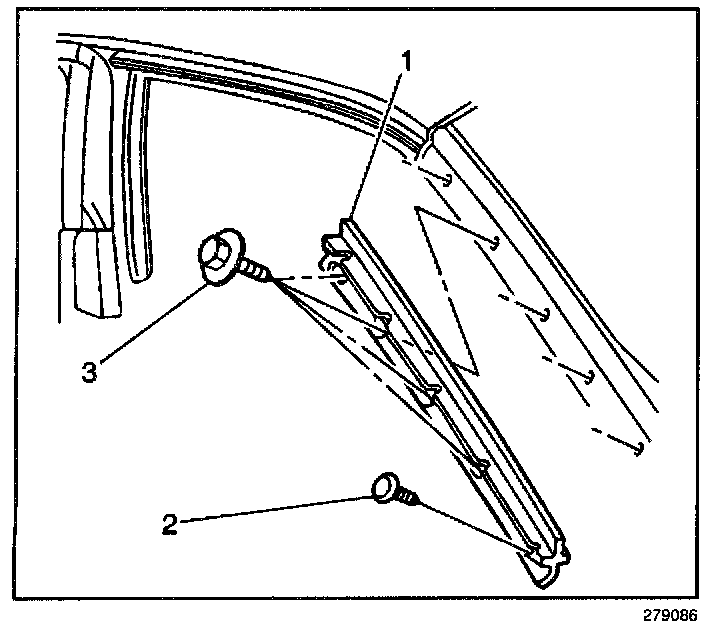 1
3
2
279086