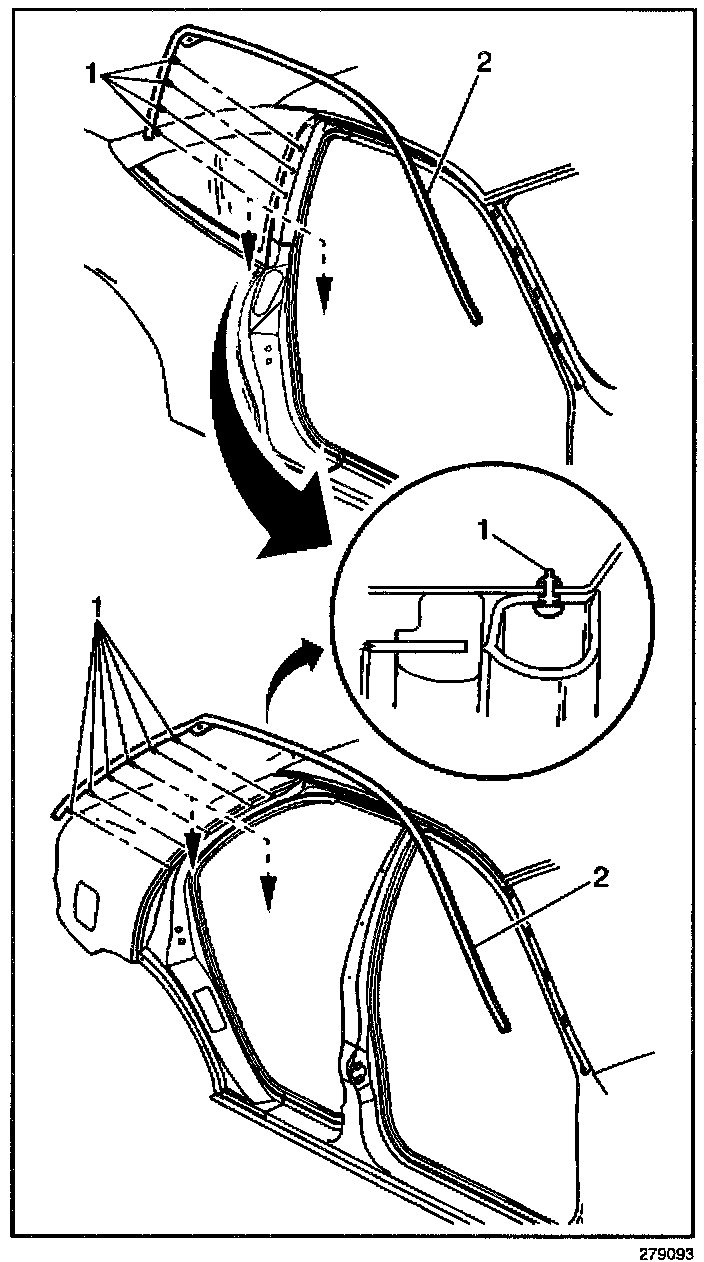 1
2
1
1
2
279093