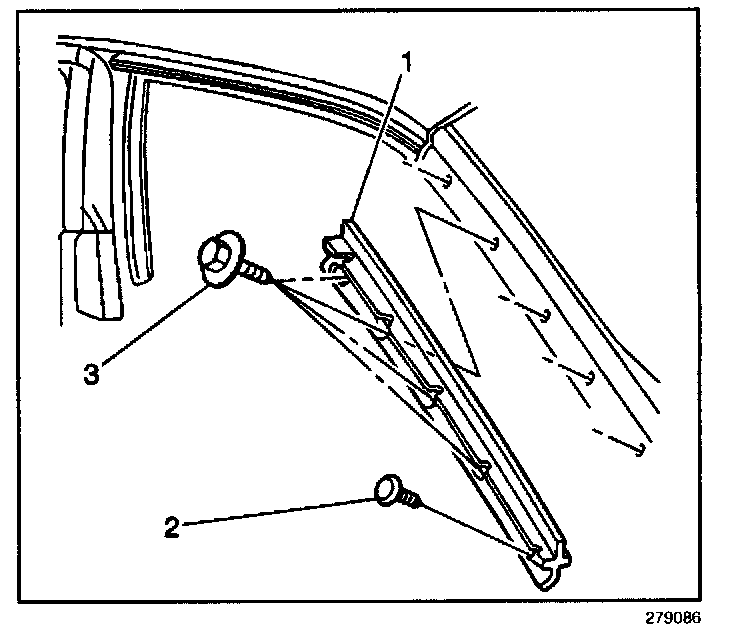 1
3
2
279086