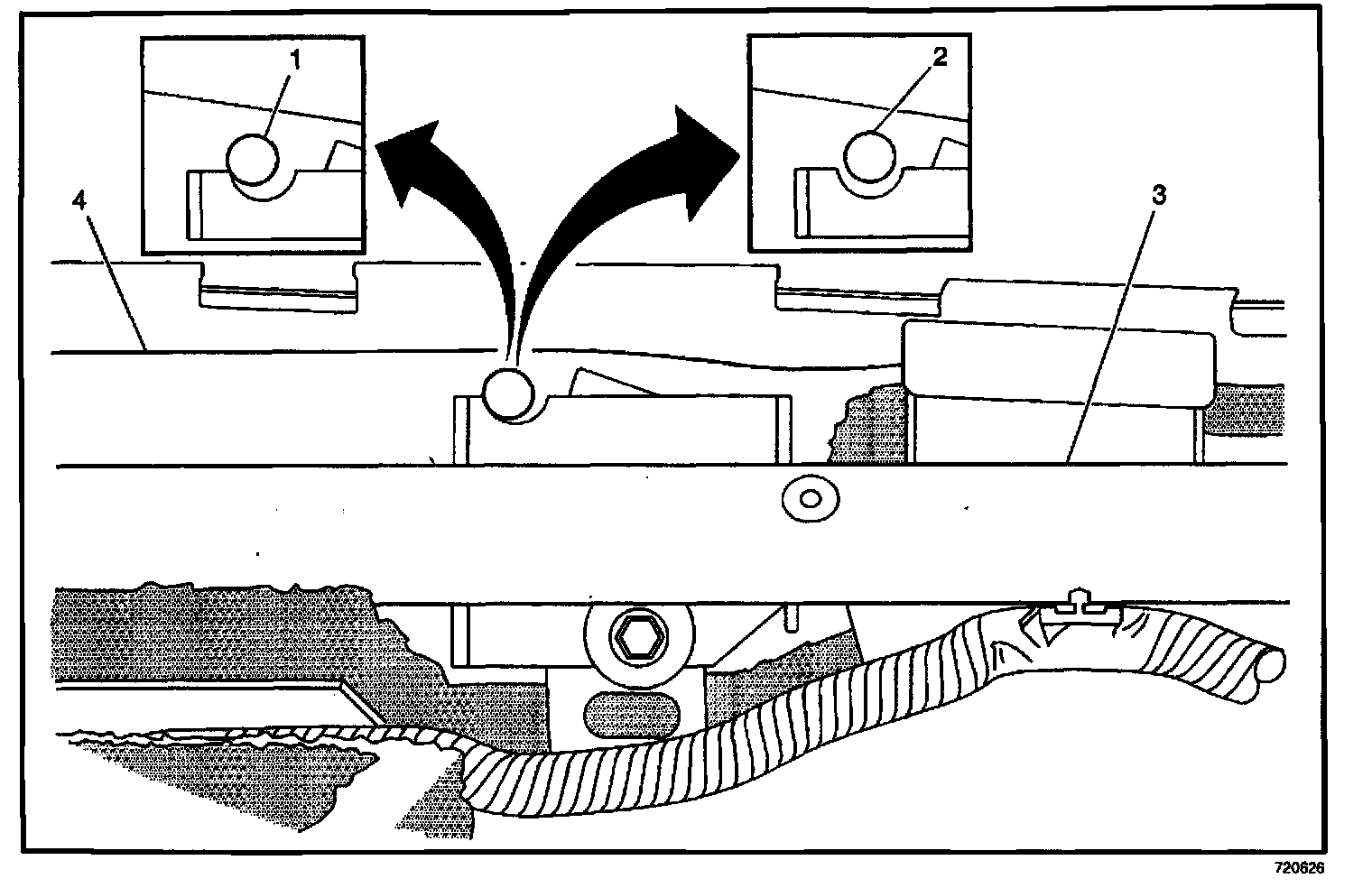 1
2
4
3
720626