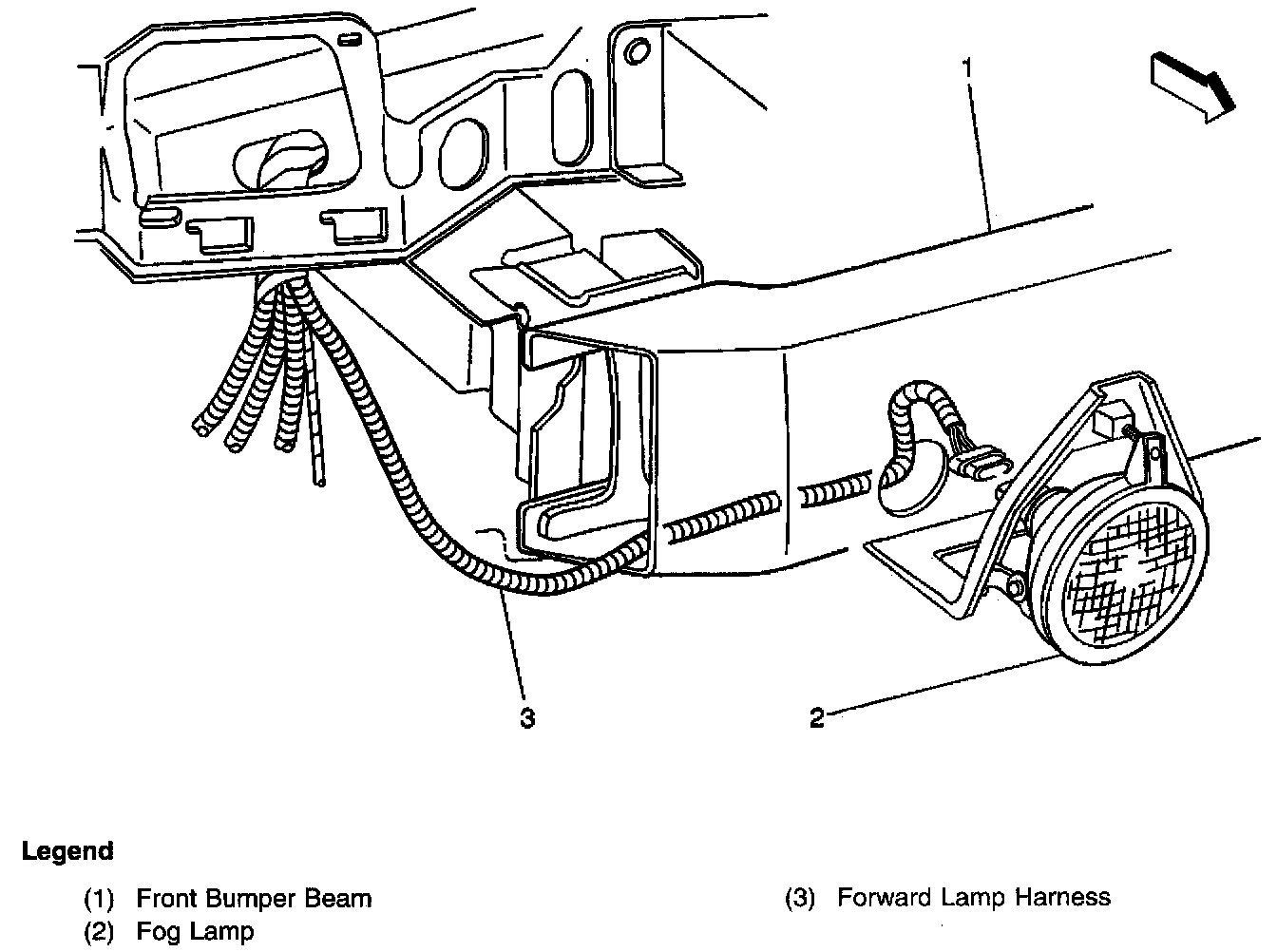 1

3

2

Legend

(1) Front Bumper Beam
(2) Fog Lamp

(3) Forward Lamp Harness