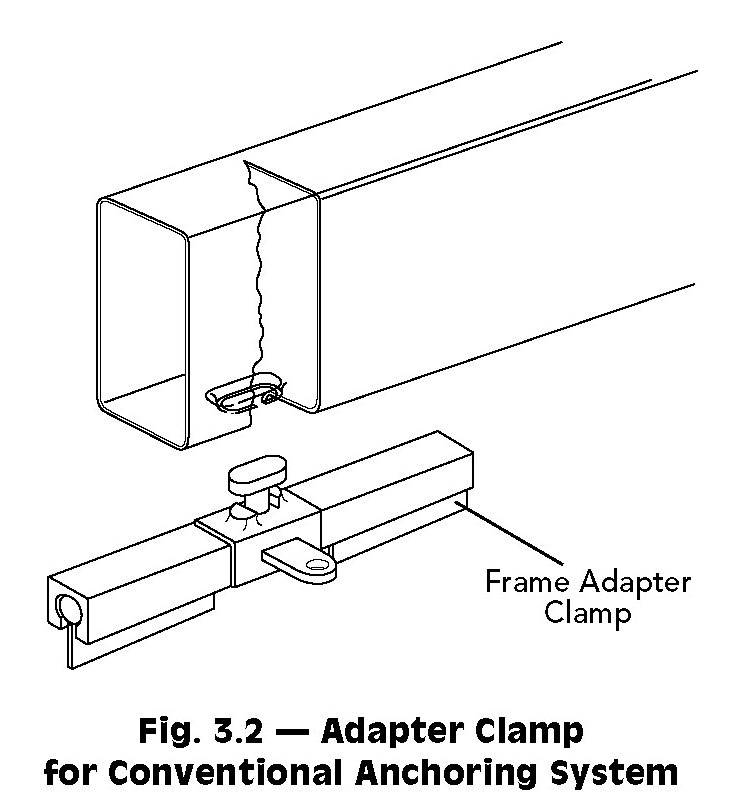 Frame Adapter Clamp

Fig. 3.2 — Adapter Clamp for Conventional Anchoring System