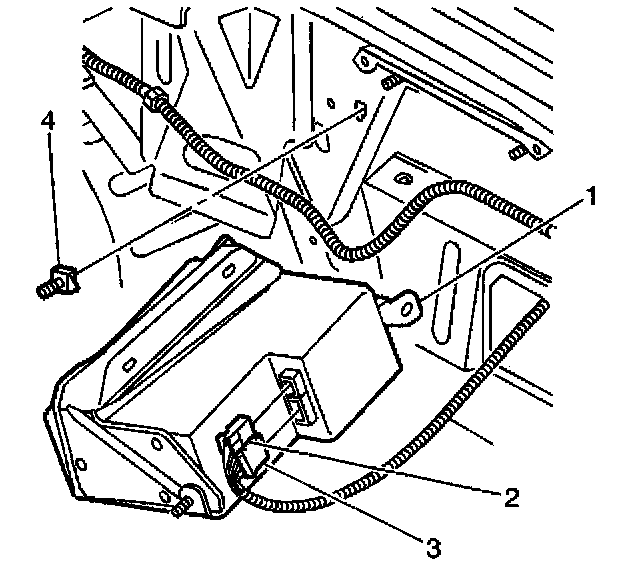 4
1
2
3