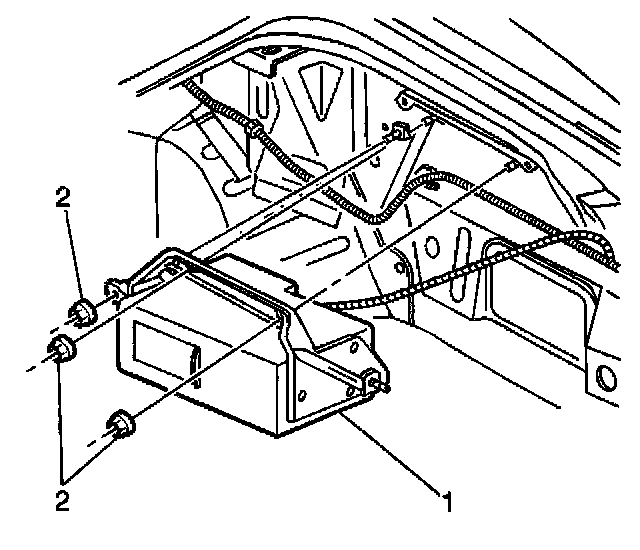 2
2
1