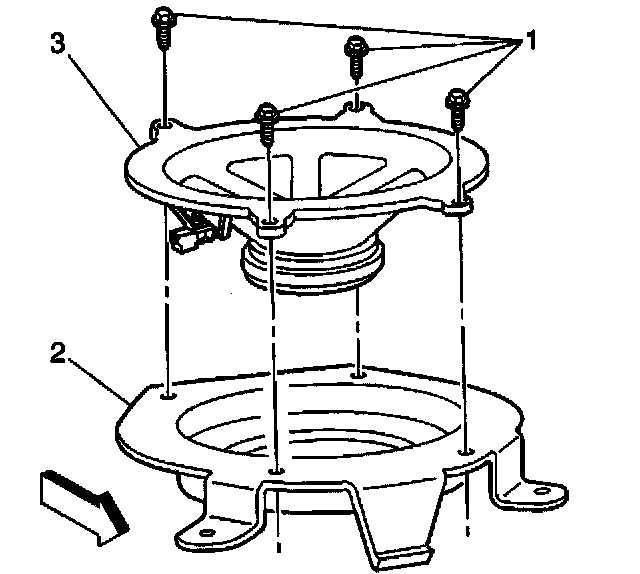 3
1
2