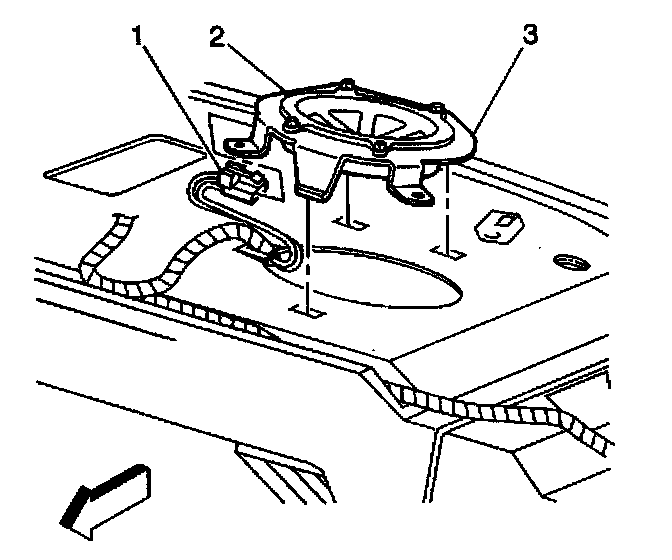 1
2
3