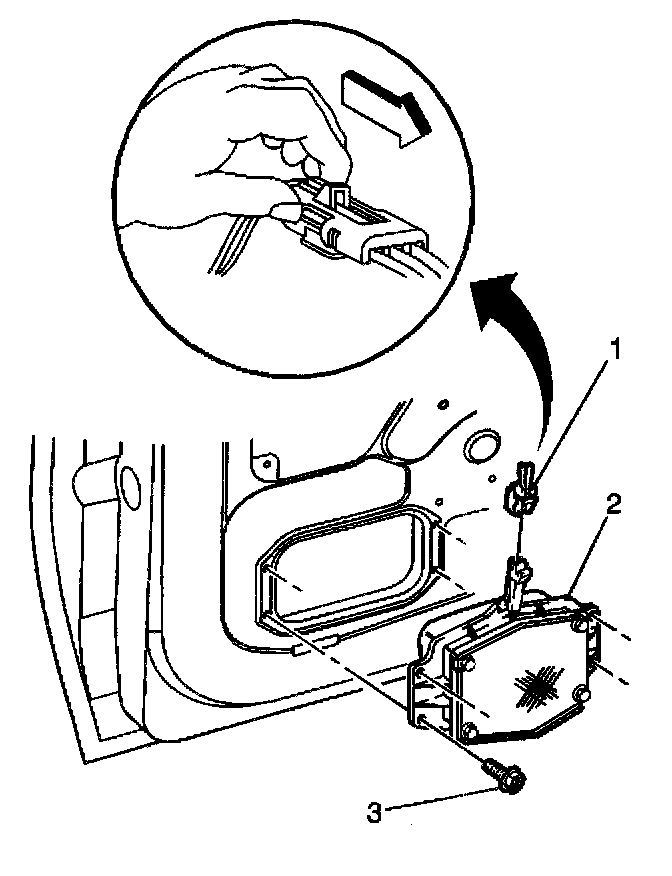 1
2
3