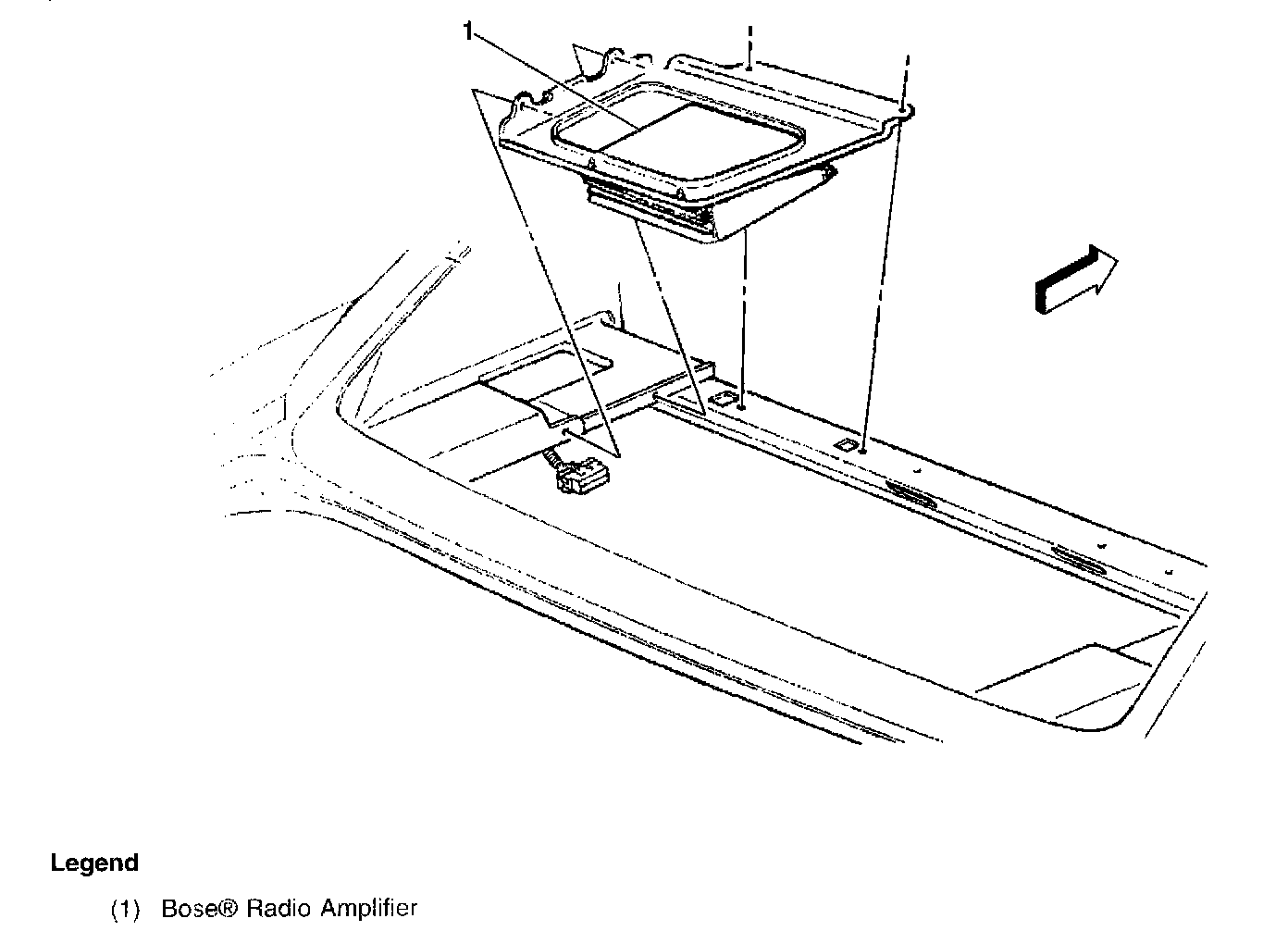 1

Legend

(1) Bose® Radio Amplifier