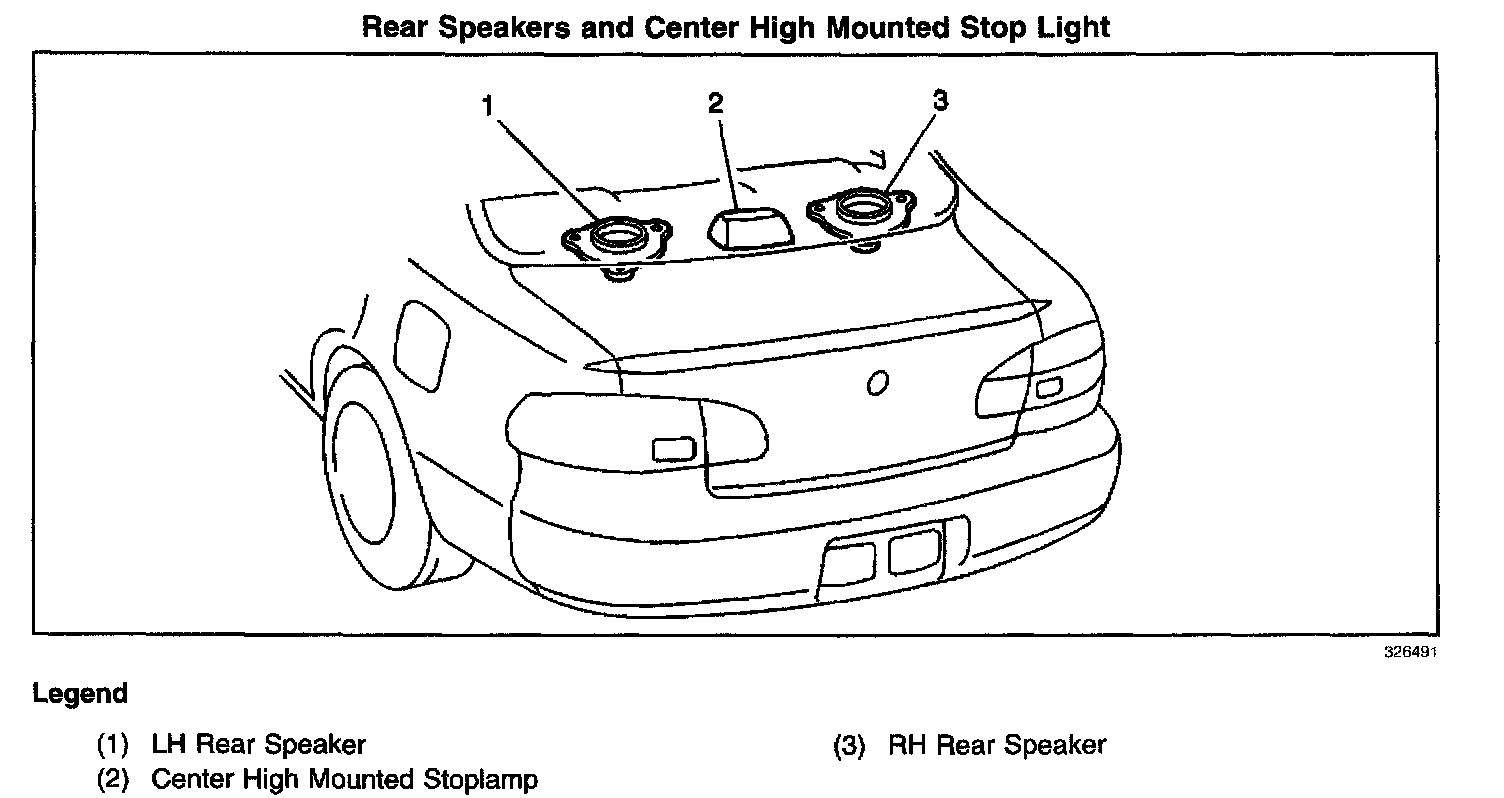 Rear Speakers and Center High Mounted Stop Light

1
2
3

326491

Legend

(1) LH Rear Speaker
(2) Center High Mounted Stoplamp

(3) RH Rear Speaker