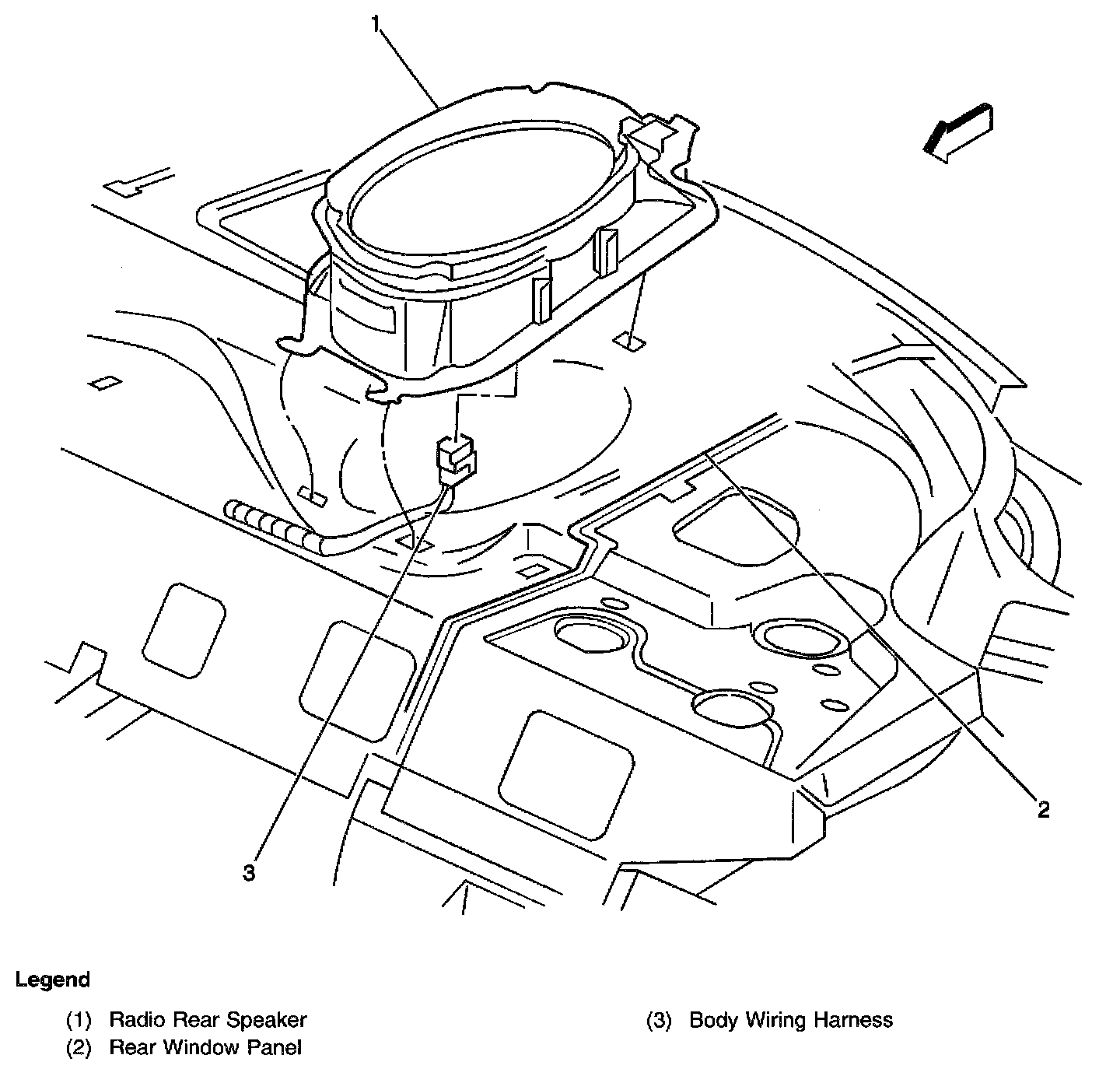 1

2

3

Legend

(1) Radio Rear Speaker

(2) Rear Window Panel

(3) Body Wiring Harness