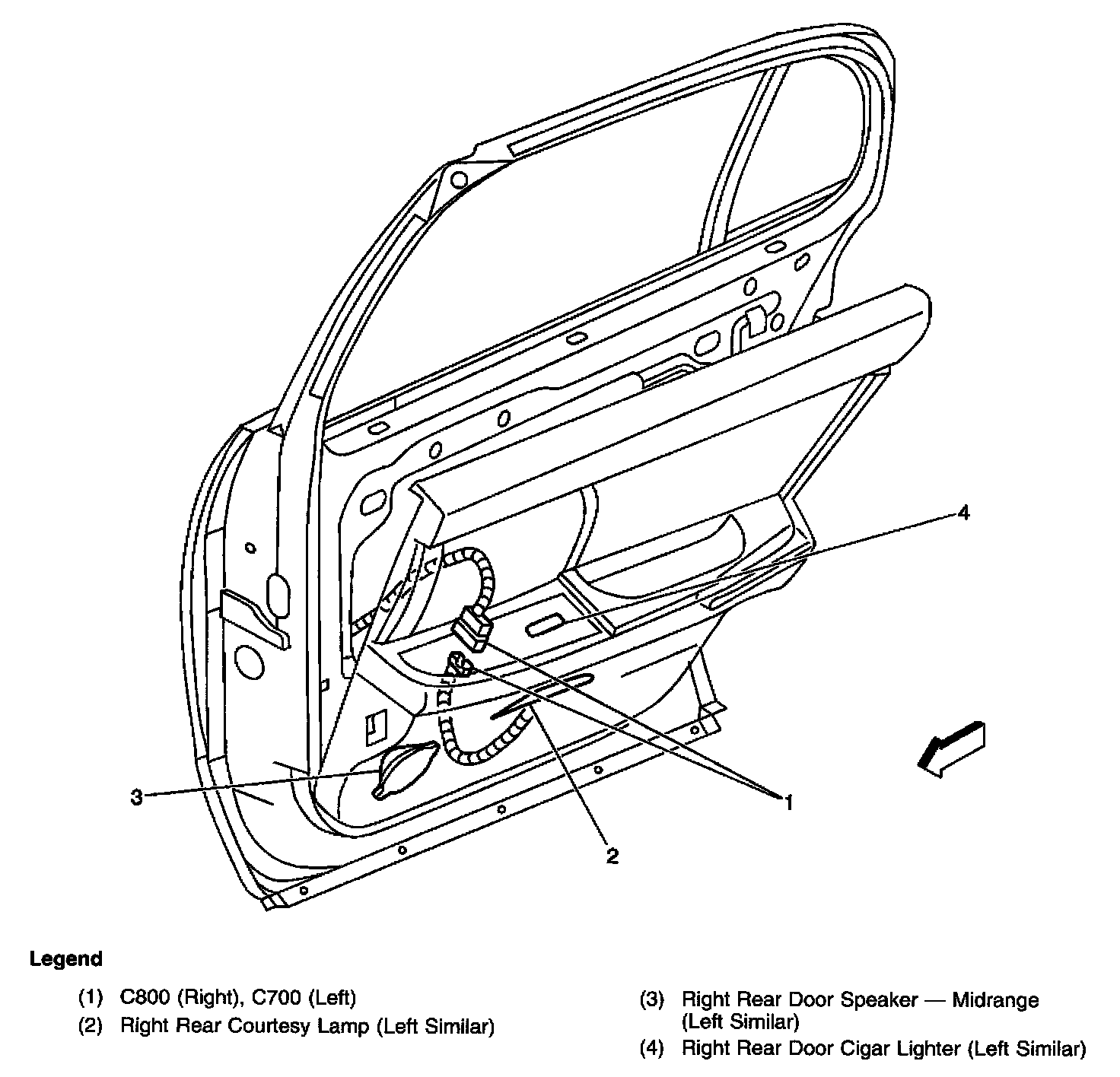 4

3

1

2

Legend

(1) C800 (Right), C700 (Left)
(2) Right Rear Courtesy Lamp (Left Similar)

(3) Right Rear Door Speaker — Midrange (Left Similar)
(4) Right Rear Door Cigar Lighter (Left Similar)