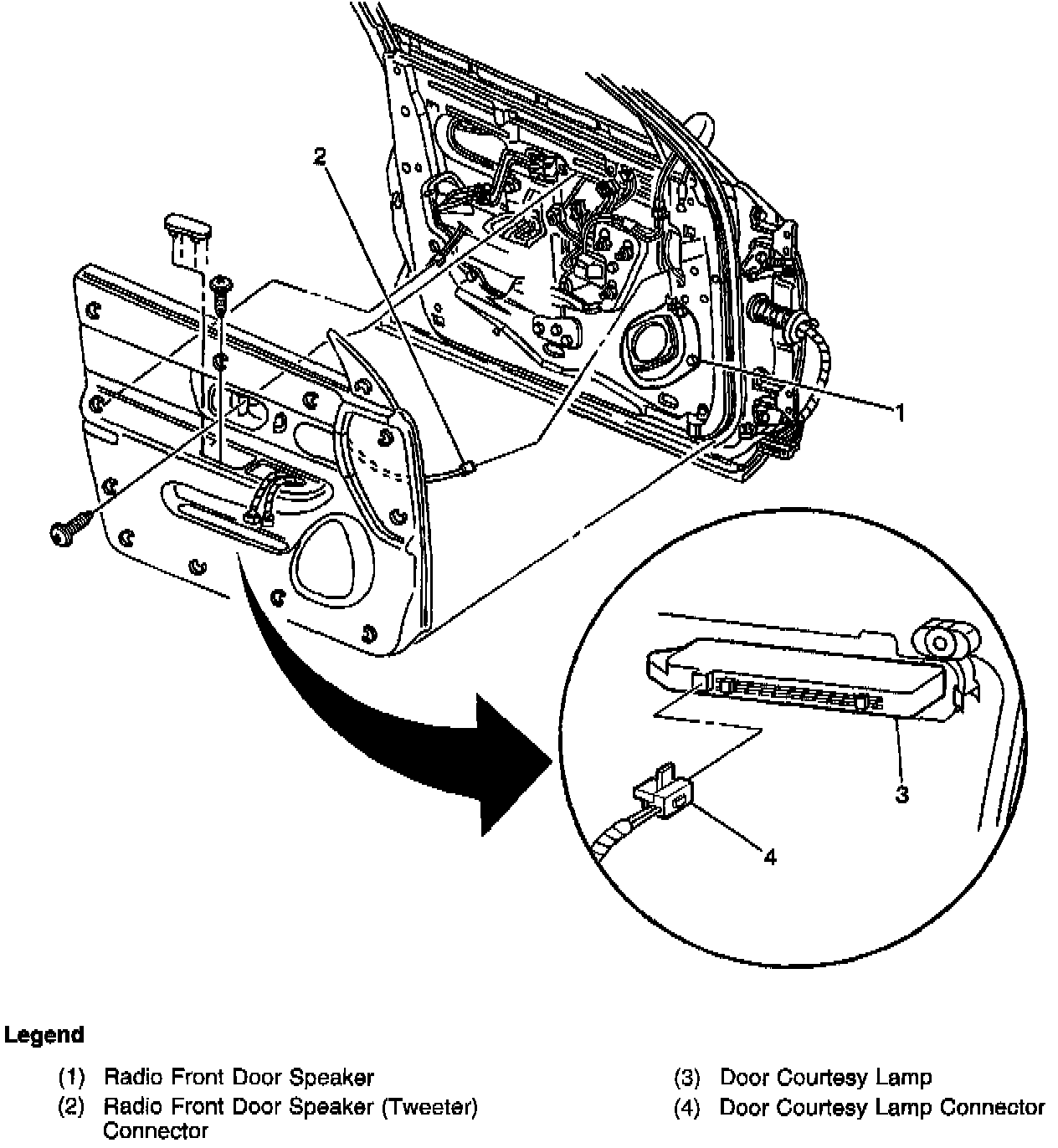 2

1

3

4

Legend

(1) Radio Front Door Speaker

(2) Radio Front Door Speaker (Tweeter) Connector

(3) Door Courtesy Lamp

(4) Door Courtesy Lamp Connector