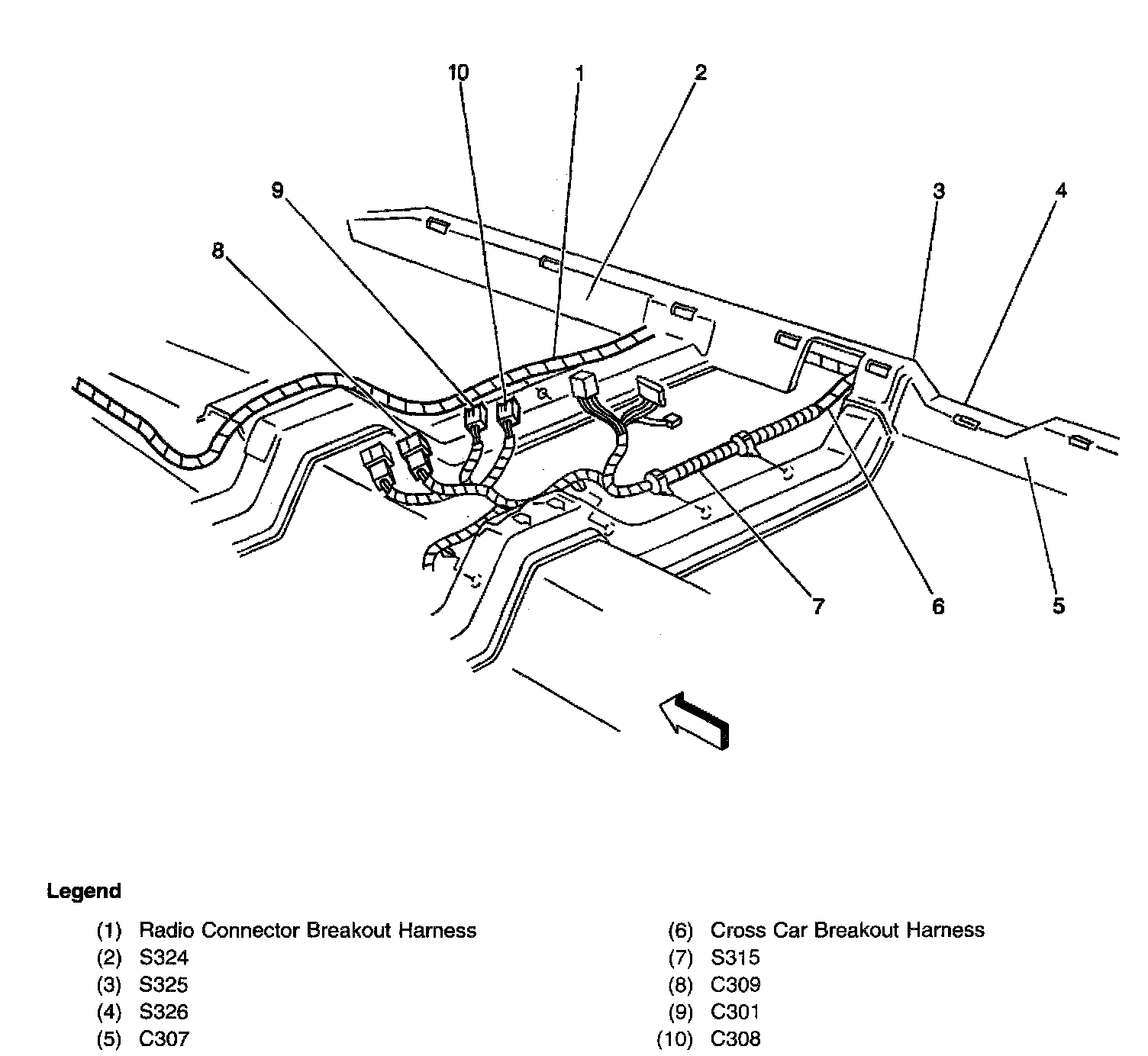 10 1 2
9
8
3 4
7 6 5

Legend

(1) Radio Connector Breakout Harness
(2) S324
(3) S325
(4) S326
(5) C307

(6) Cross Car Breakout Harness
(7) S315
(8) C309
(9) C301
(10) C308