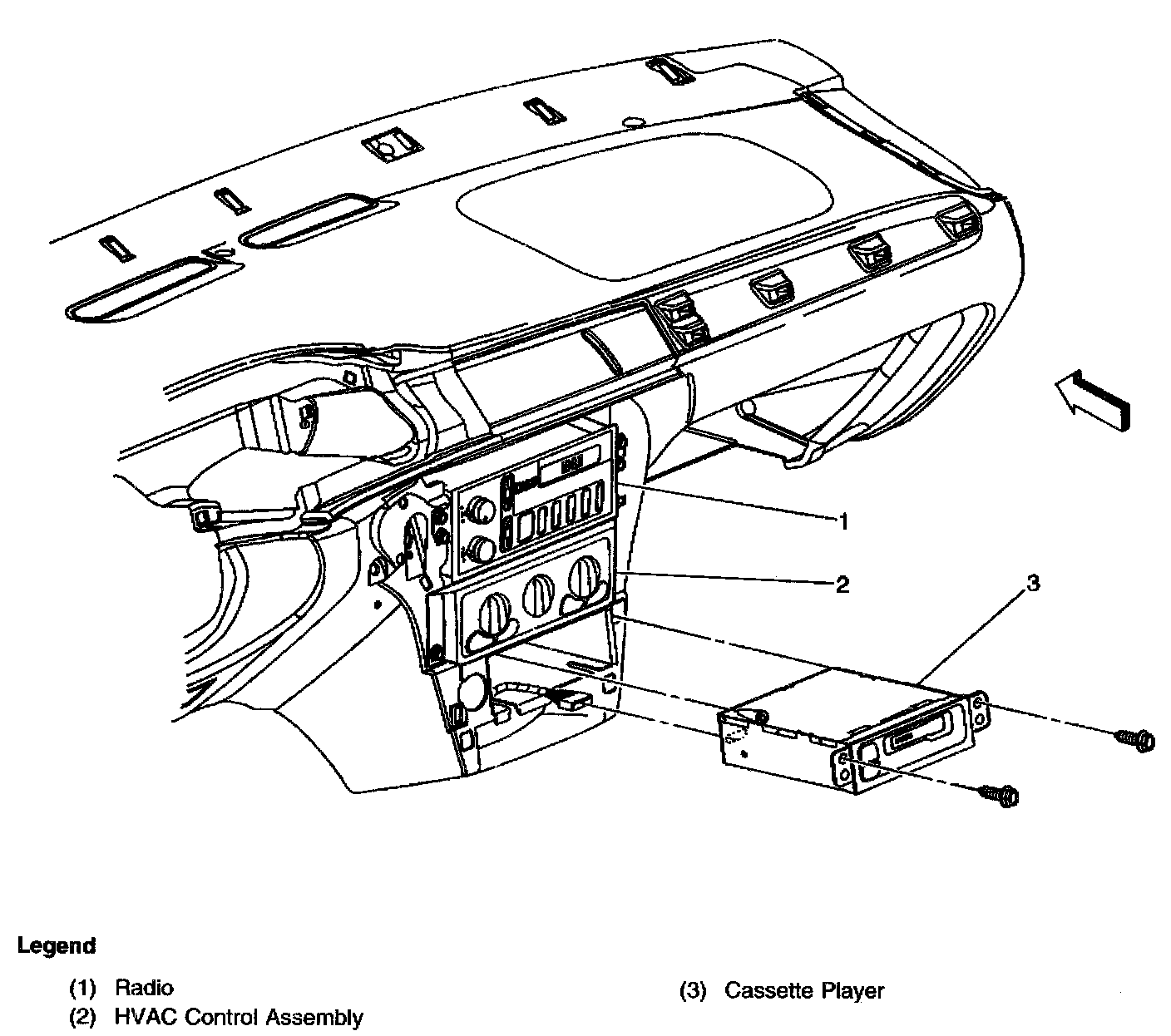 1
2
3

Legend

(1) Radio
(2) HVAC Control Assembly

(3) Cassette Player