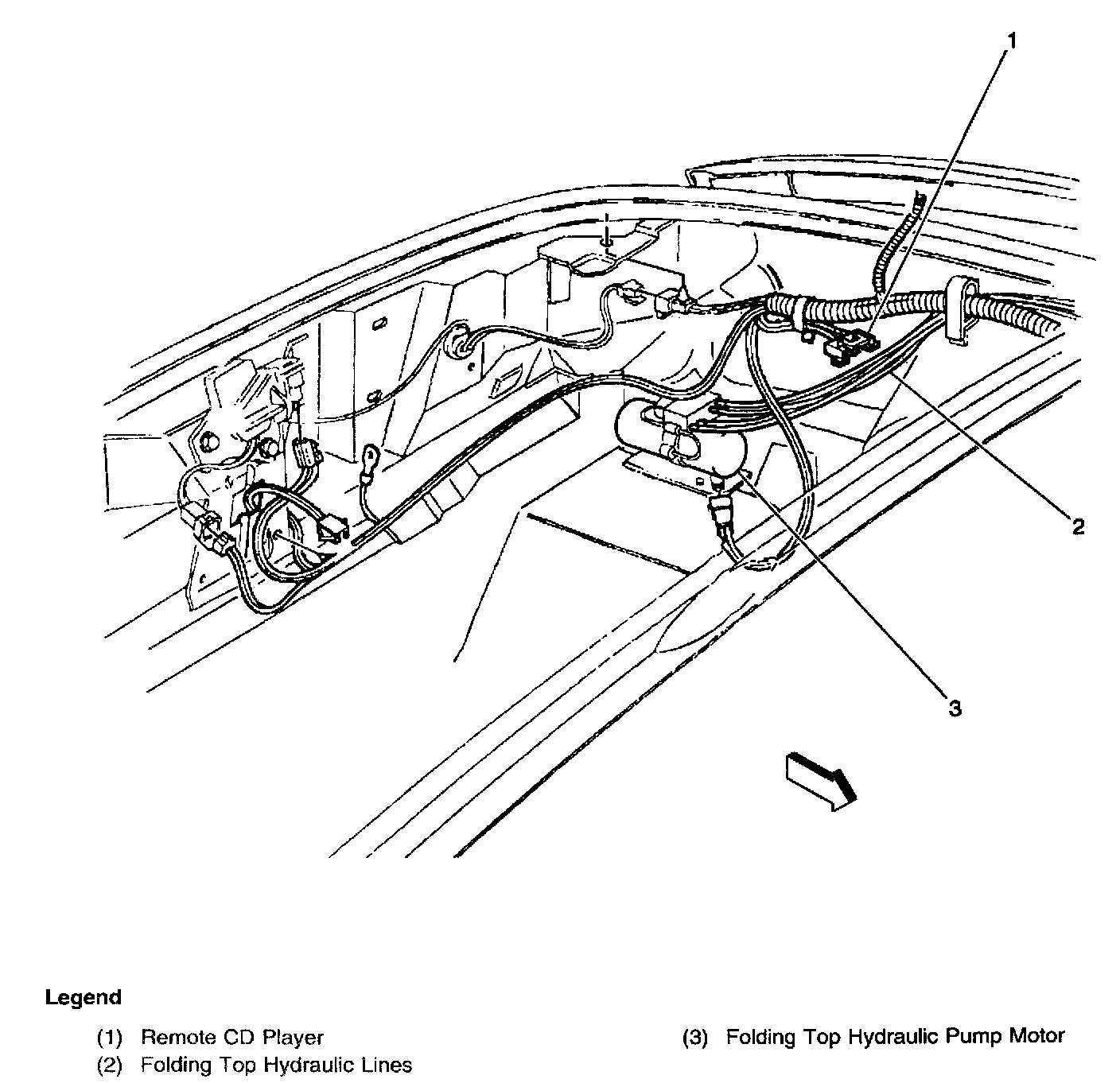 1

2

3

Legend

(1) Remote CD Player
(2) Folding Top Hydraulic Lines

(3) Folding Top Hydraulic Pump Motor