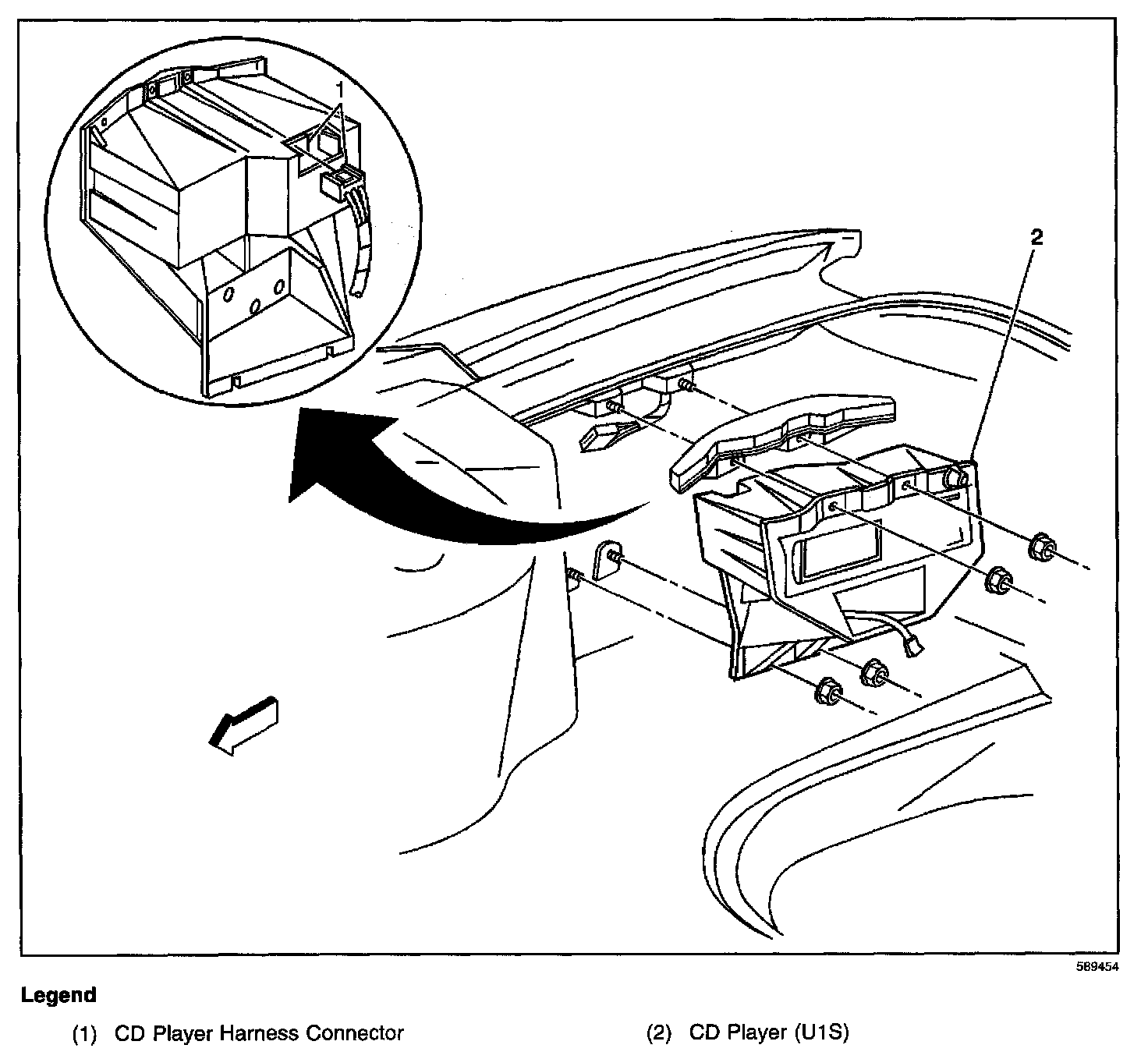 1

2

589454

Legend

(1) CD Player Harness Connector

(2) CD Player (U1S)