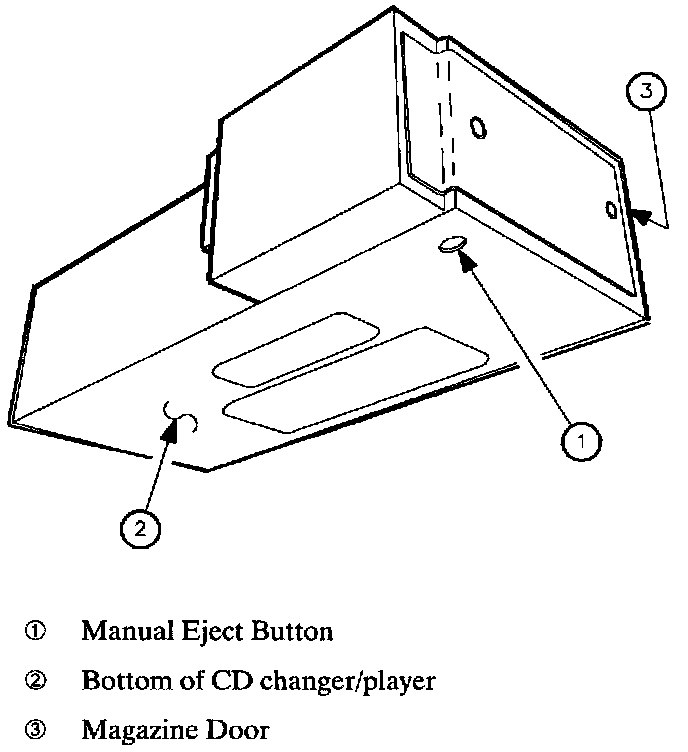 3

1

2

① Manual Eject Button

② Bottom of CD changer/player

③ Magazine Door